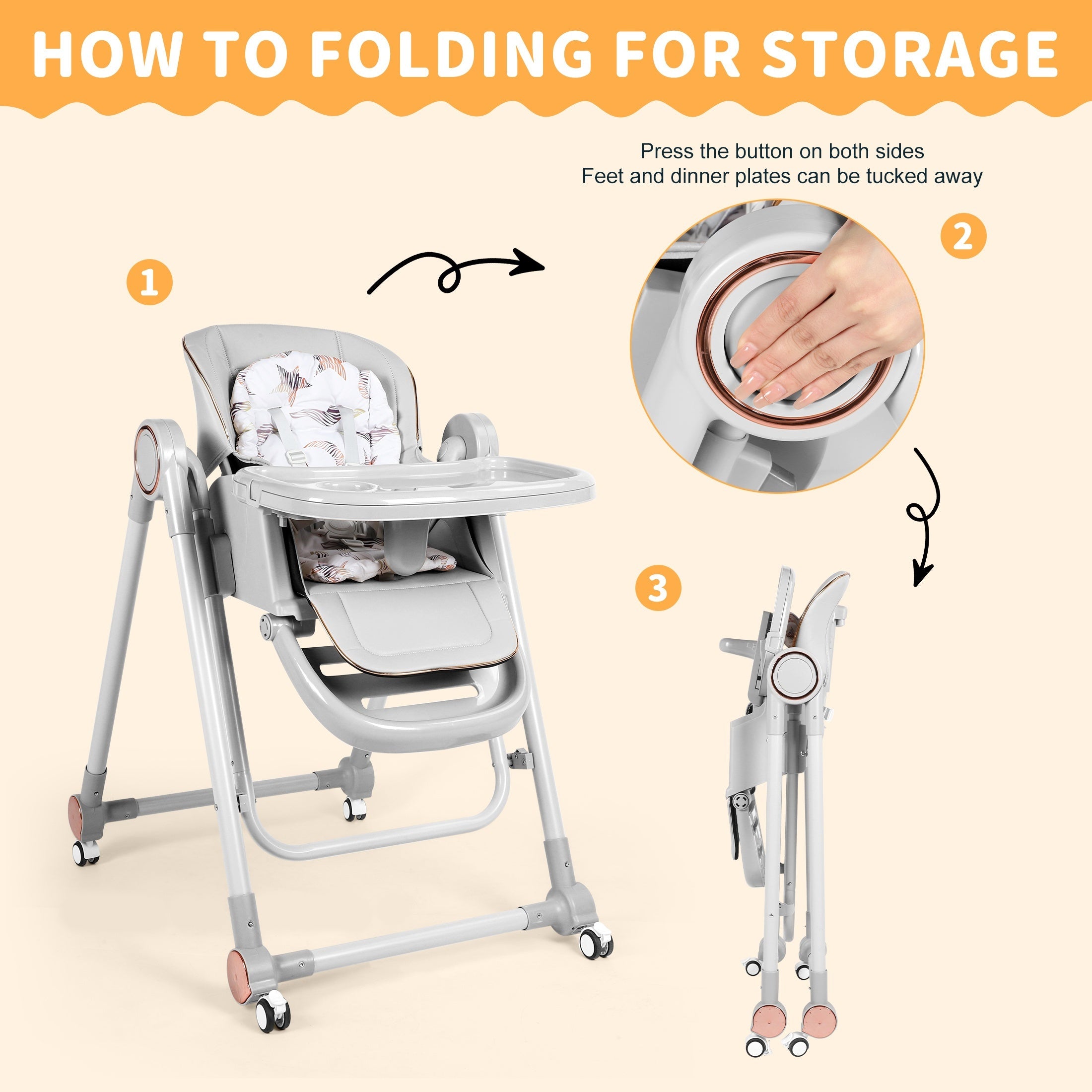 HOW TO FOLDING FOR STORAGE

Press the button on both sides
Feet and dinner plates can be tucked away

1

2

3