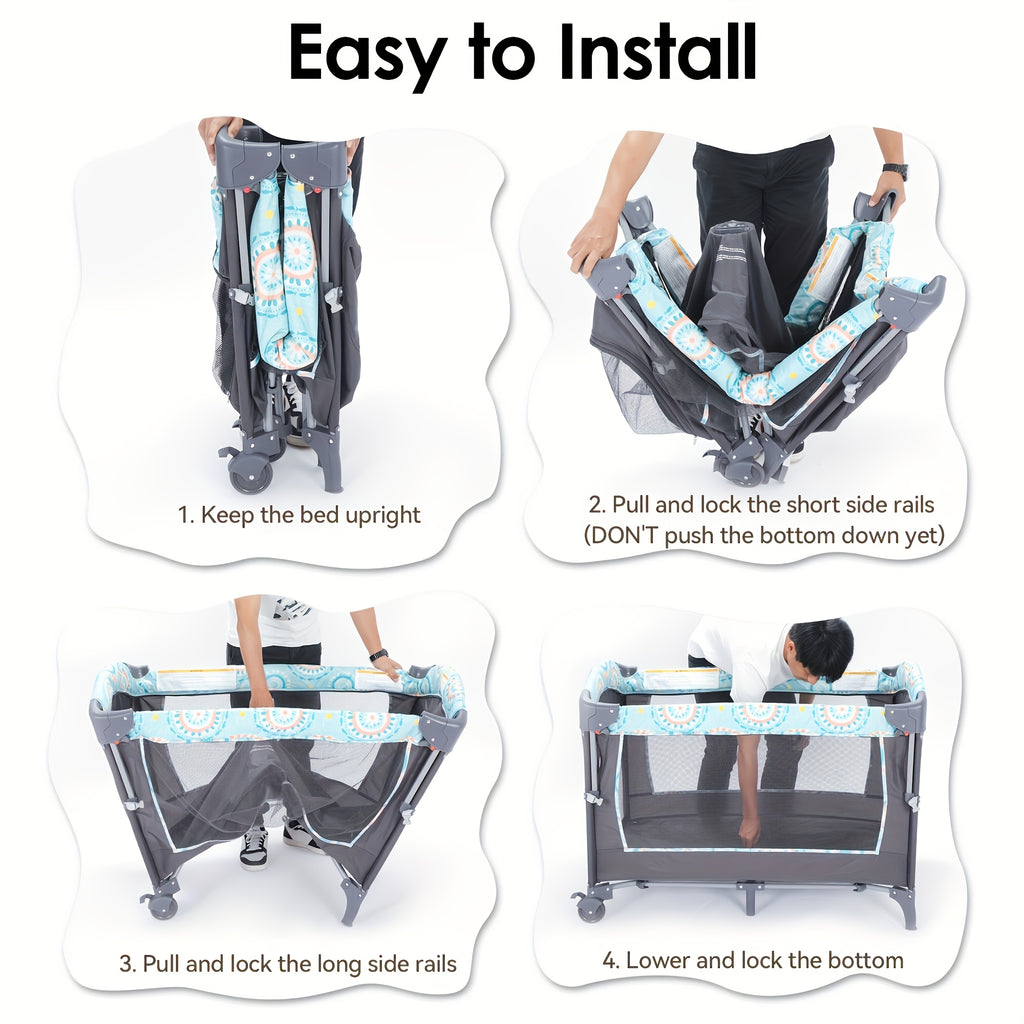 Easy to Install

1. Keep the bed upright

2. Pull and lock the short side rails (DON'T push the bottom down yet)

3. Pull and lock the long side rails

4. Lower and lock the bottom