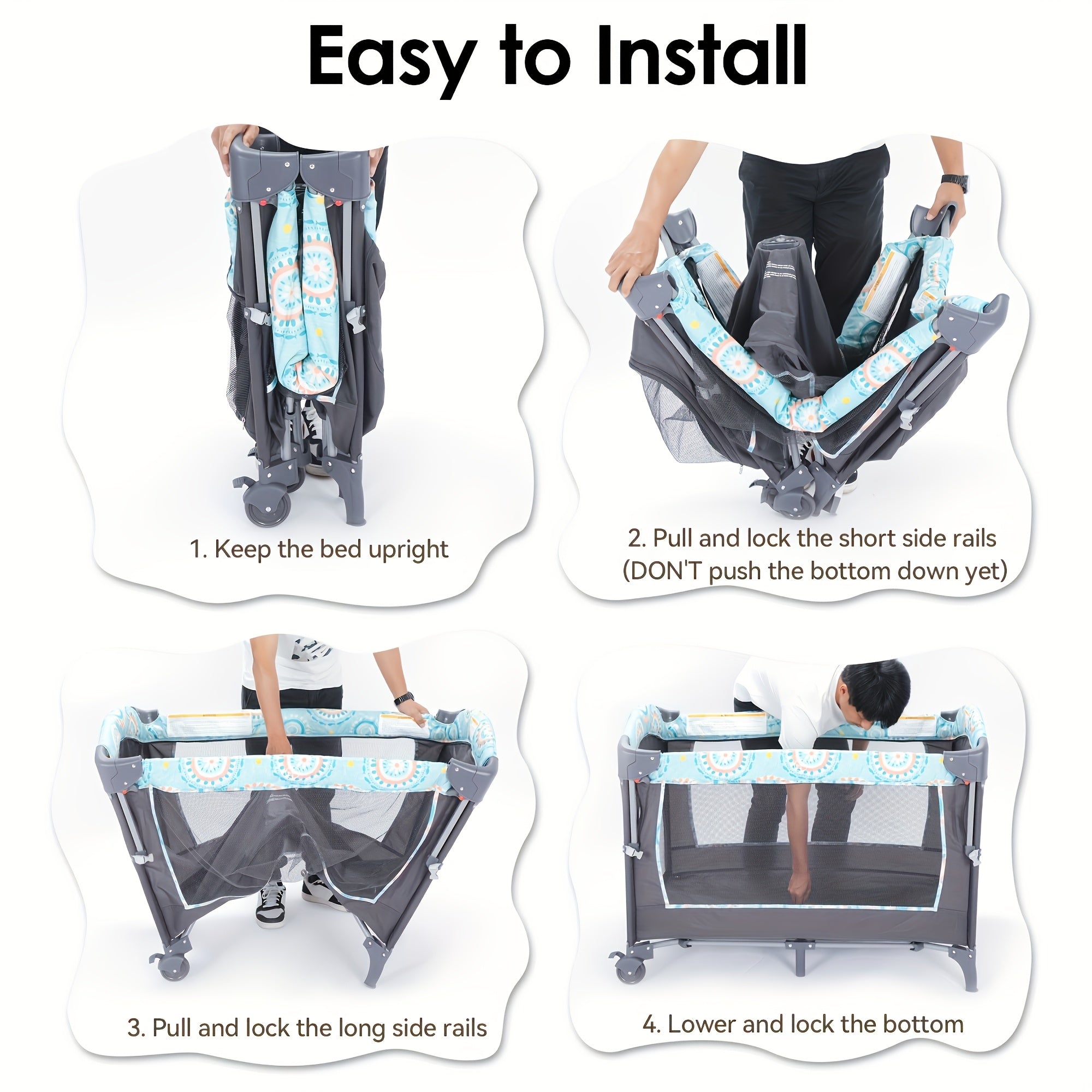 Easy to Install

1. Keep the bed upright

2. Pull and lock the short side rails (DON'T push the bottom down yet)

3. Pull and lock the long side rails

4. Lower and lock the bottom