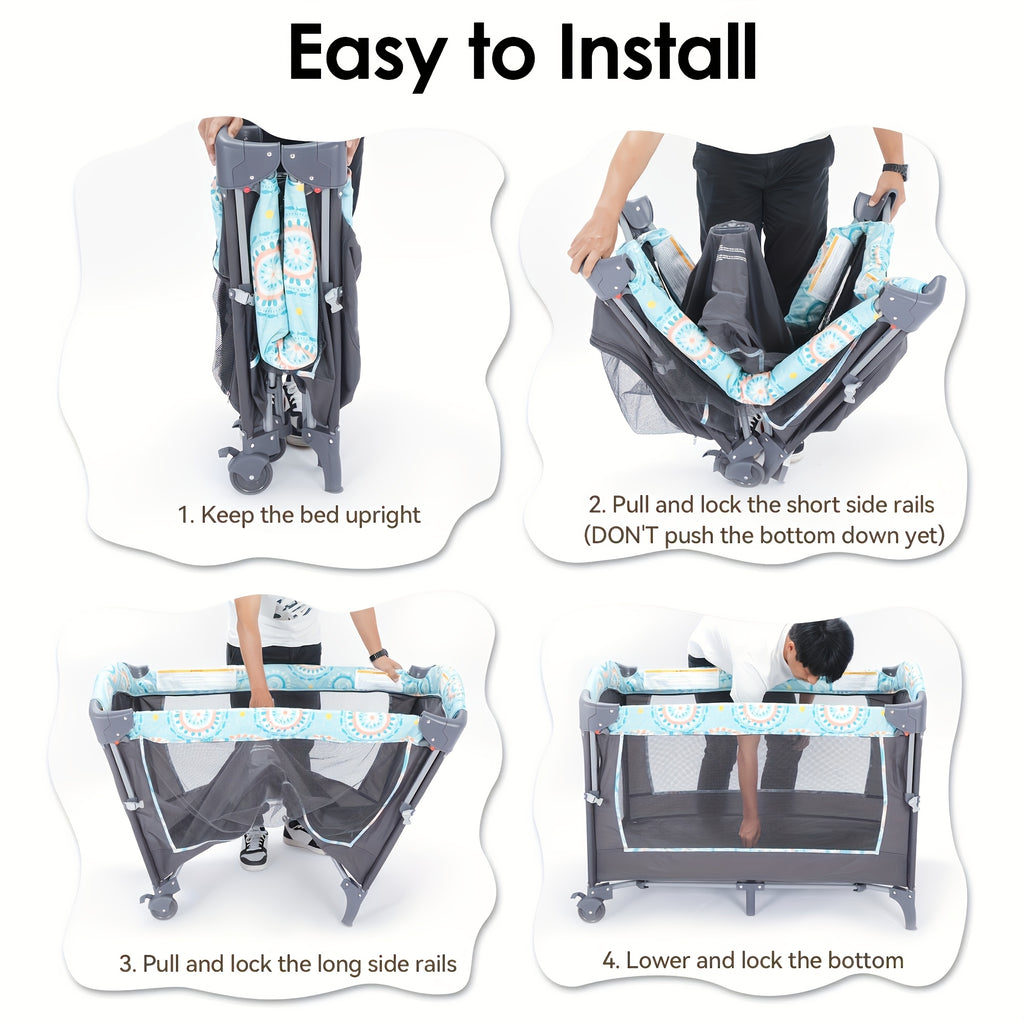 Easy to Install

1. Keep the bed upright

2. Pull and lock the short side rails (DON'T push the bottom down yet)

3. Pull and lock the long side rails

4. Lower and lock the bottom